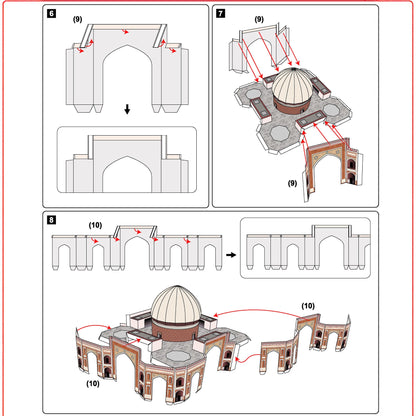 6

(9)

7

(9)

(9)

8

(10)

(10)

(10)