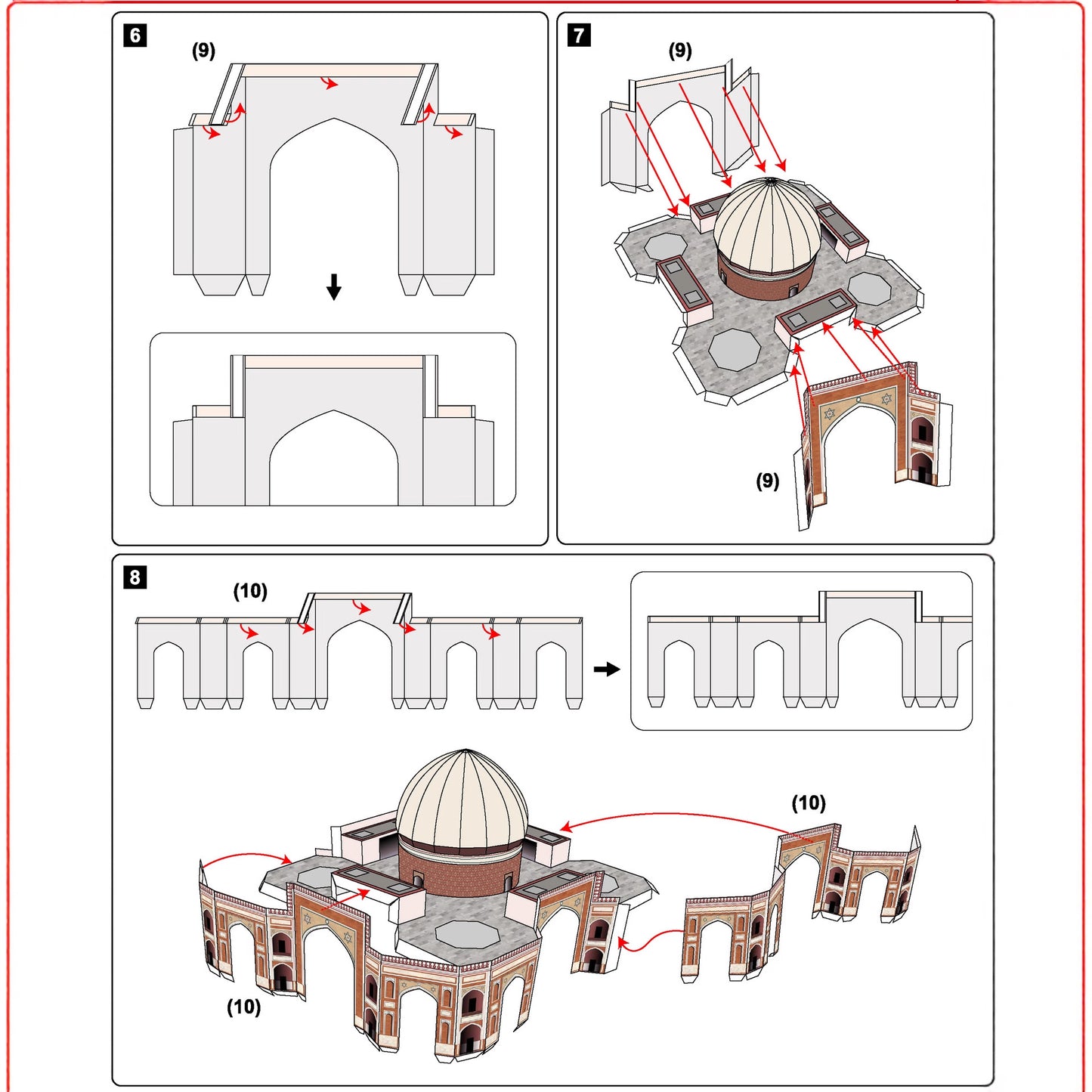 6

(9)

7

(9)

(9)

8

(10)

(10)

(10)