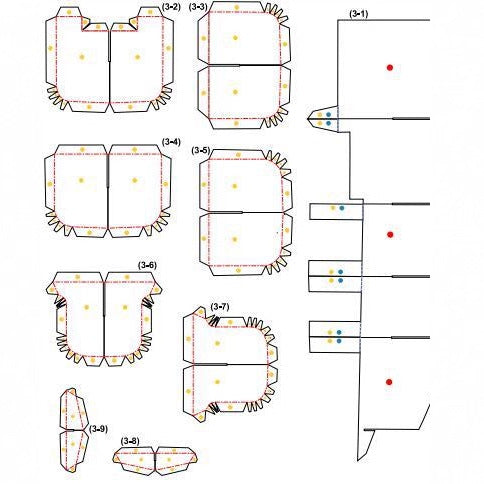 (3-2)
(3-3)
(3-1)
(3-4)
(3-5)
(3-6)
(3-7)
(3-9)
(3-8)