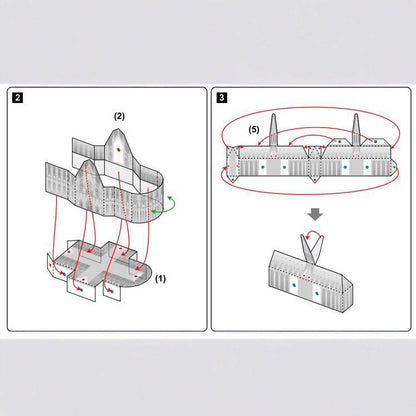 2

(2)

(1)

3

(5)