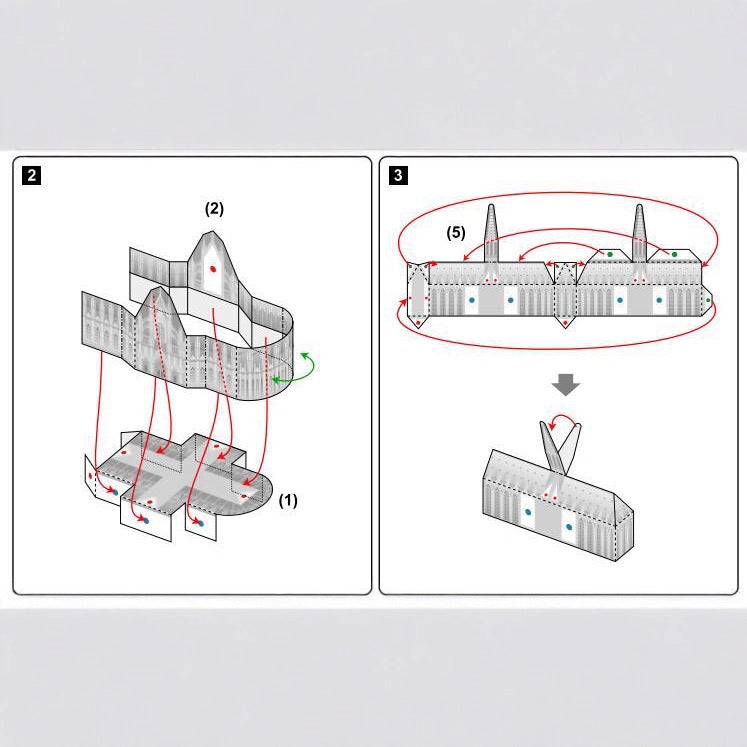 2

(2)

(1)

3

(5)