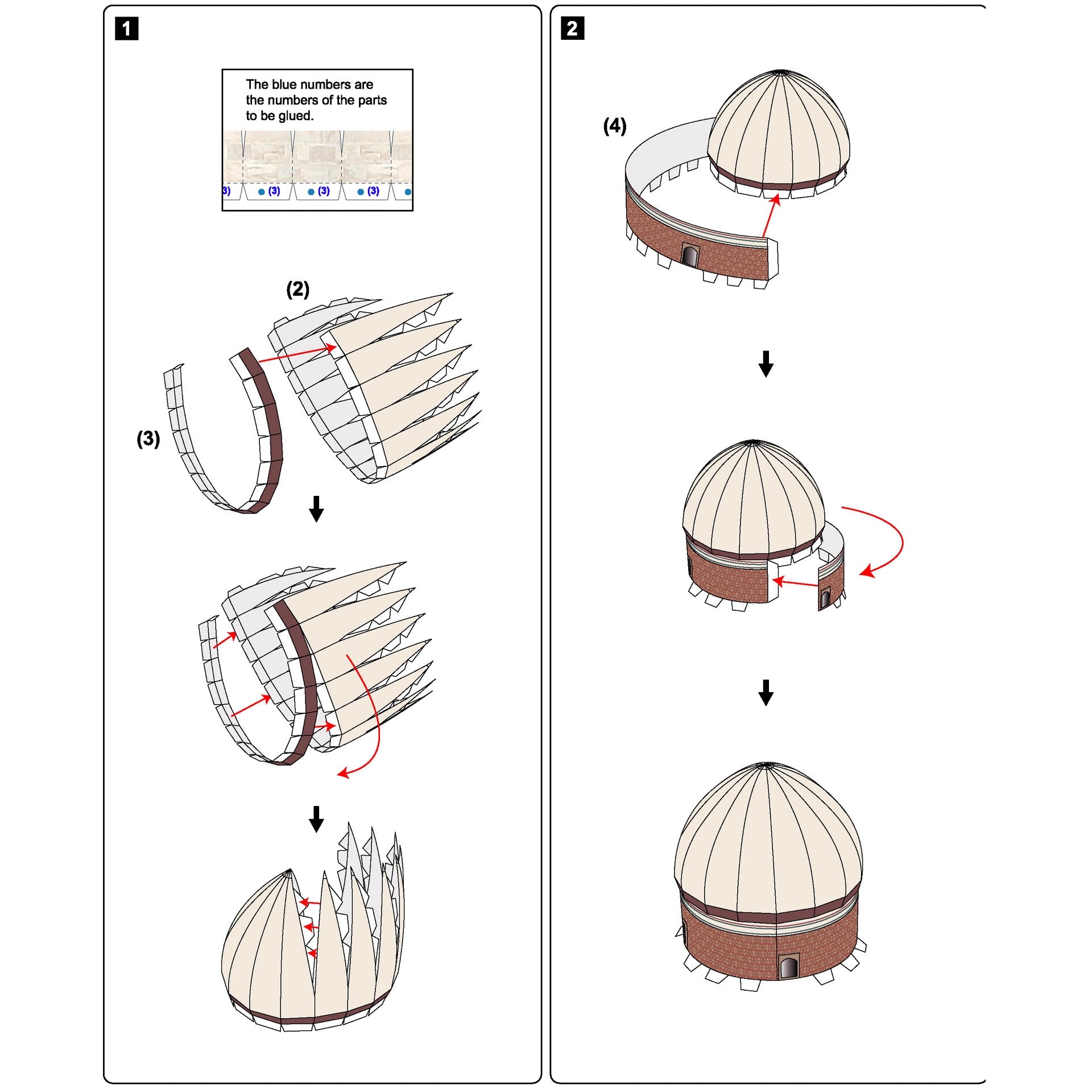 1

The blue numbers are the numbers of the parts to be glued.

3) (3) (3) (3)

(2)

(3)

2

(4)