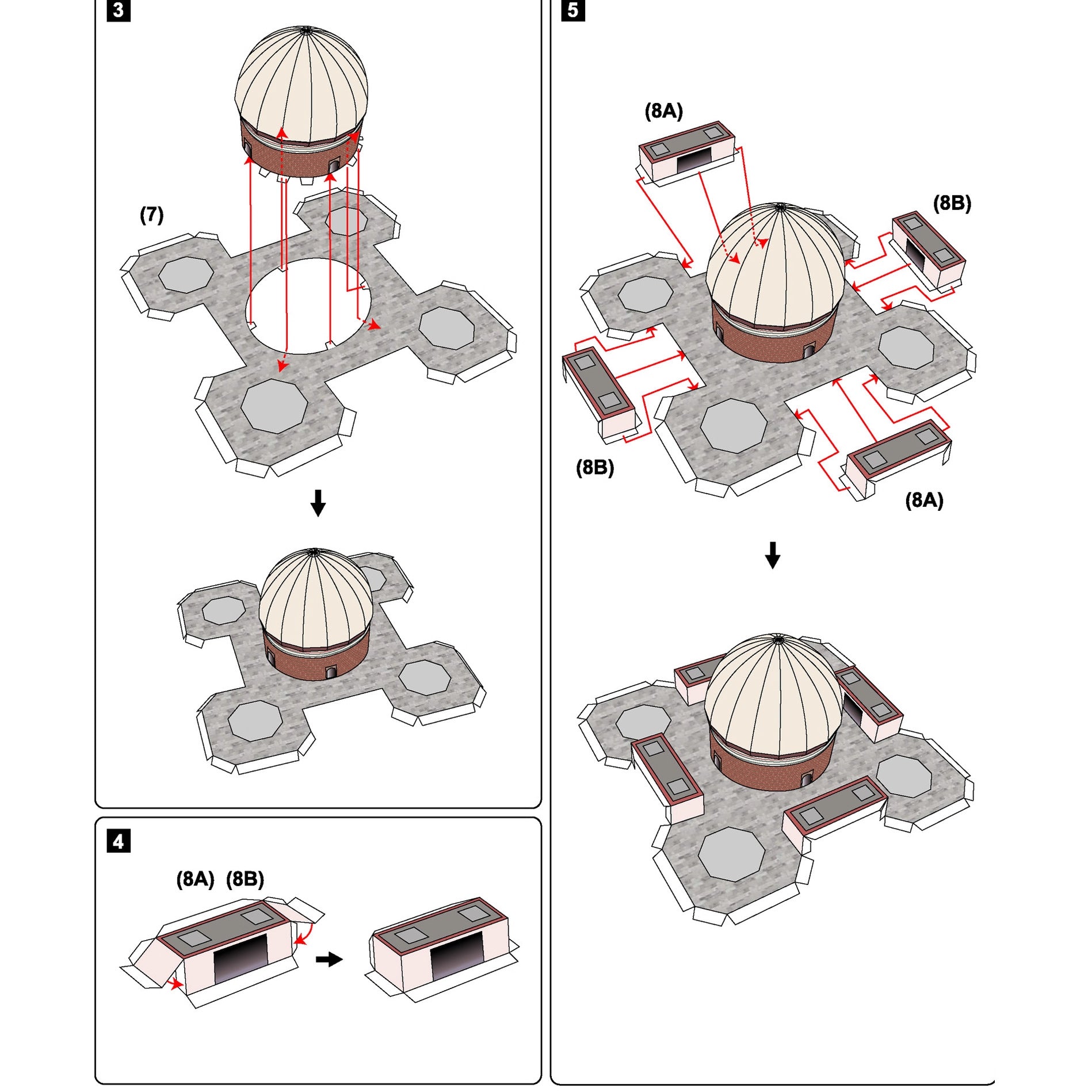 3

(7)

4

(8A) (8B)

5

(8A)

(8B)

(8B)

(8A)