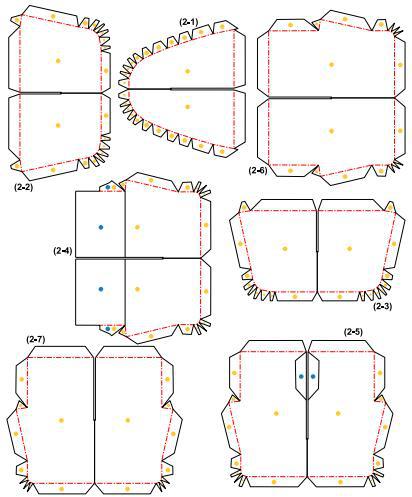 (2-1)

(2-2)

(2-6)

(2-4)

(2-3)

(2-7)

(2-5)