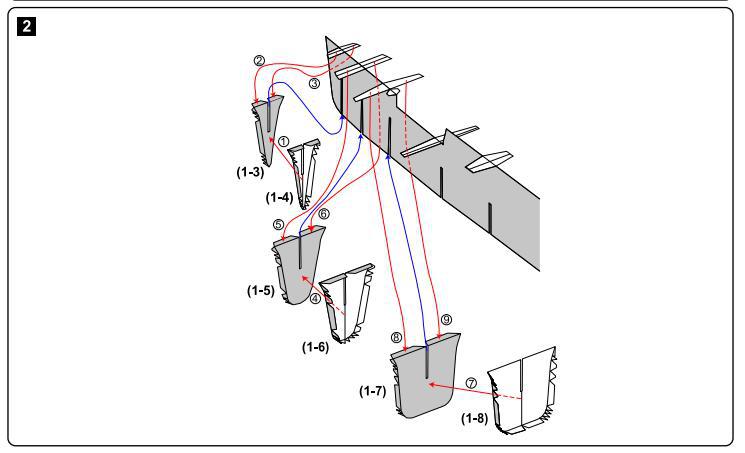 2

②
③
①
(1-3)
(1-4)
⑤
⑥
(1-5)
④
(1-6)
⑧
⑨
(1-7)
⑦
(1-8)