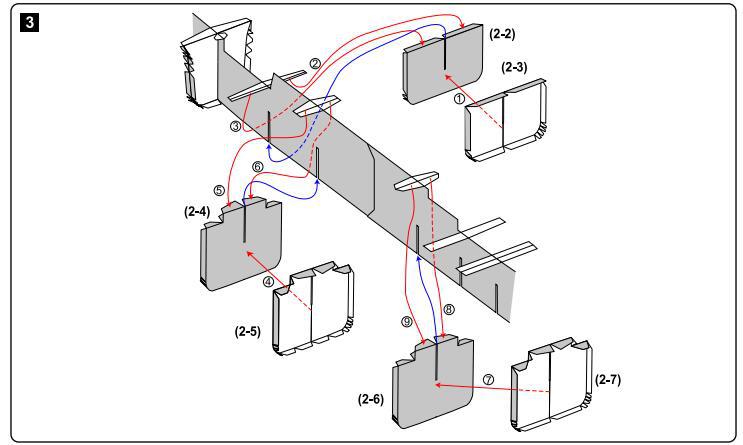 3

(2-2)

(2-3)

②

①

③

⑥

⑤

(2-4)

④

(2-5)

⑨

⑧

⑦

(2-6)

(2-7)