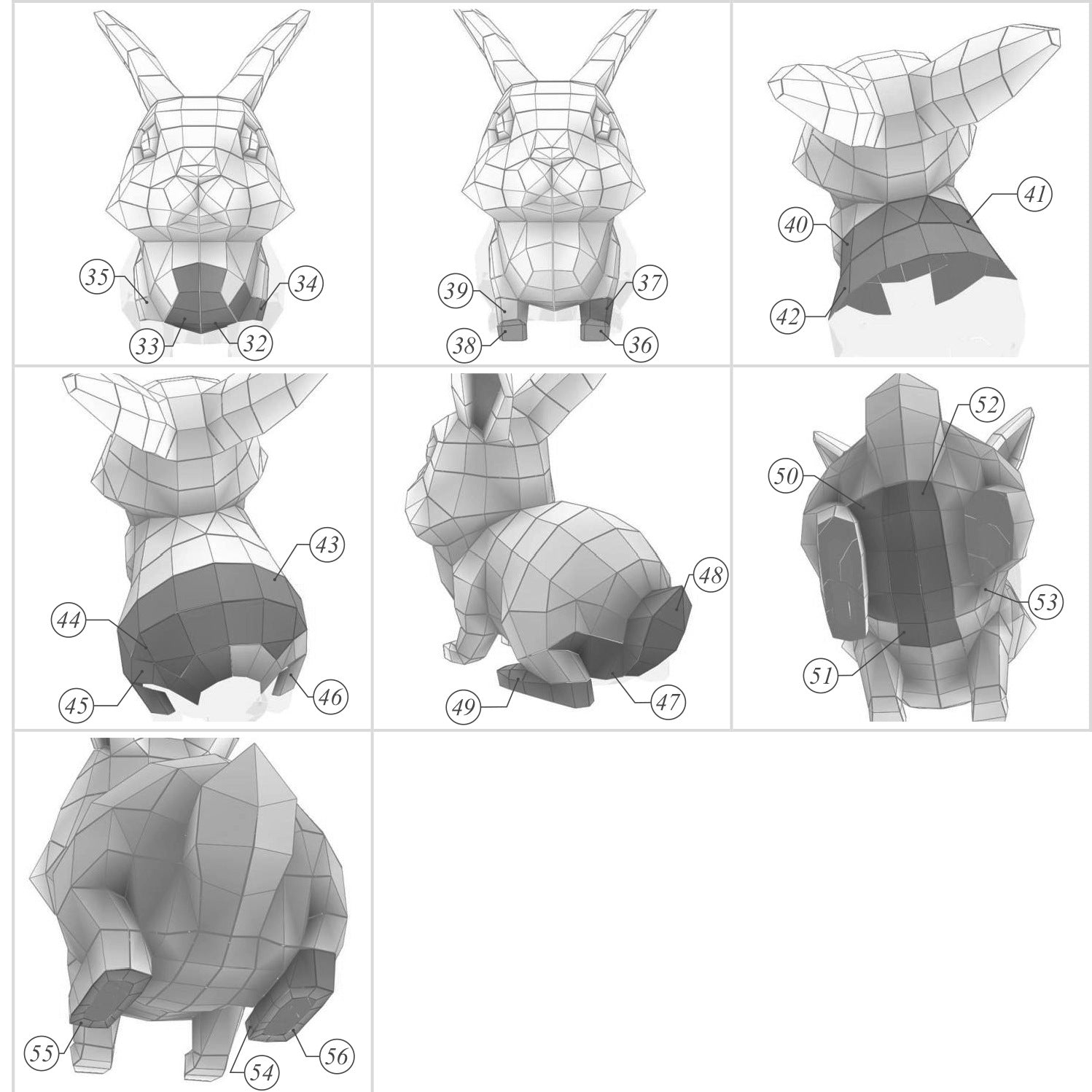 35
34
33
32

39
37
38
36

40
41
42

43
44
45
46

48
49
47

52
50
53
51

55
54
56